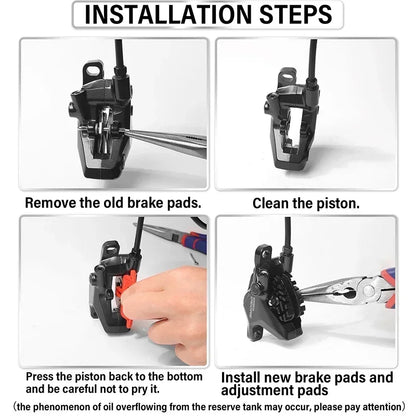 INSTALLATION STEPS

Remove the old brake pads.

Clean the piston.

Press the piston back to the bottom and be careful not to pry it.

Install new brake pads and adjustment pads

（the phenomenon of oil overflowing from the reserve tank may occur, please pay attention）